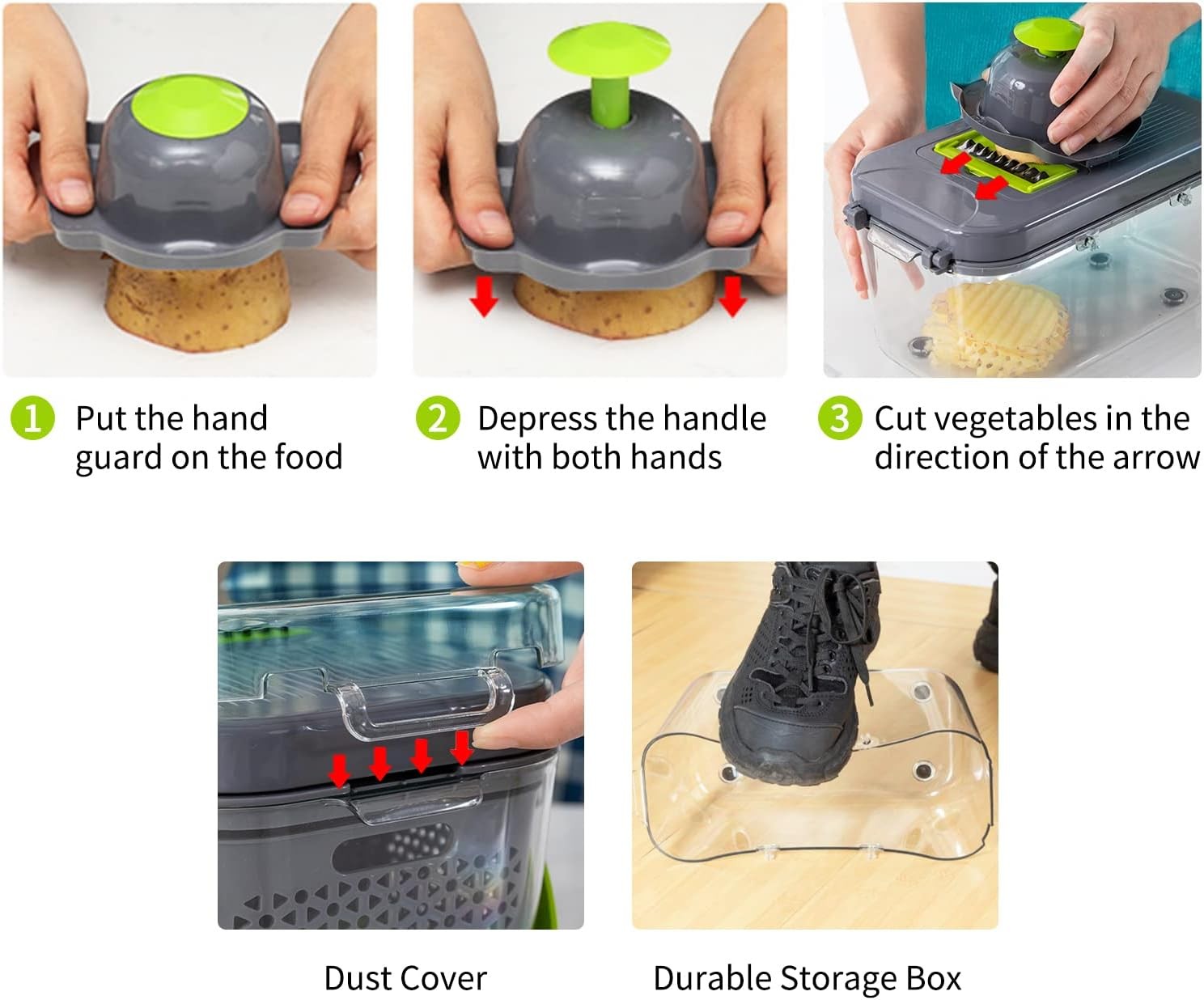 1 Put the hand guard on the food

2 Depress the handle with both hands

3 Cut vegetables in the direction of the arrow

Dust Cover

Durable Storage Box