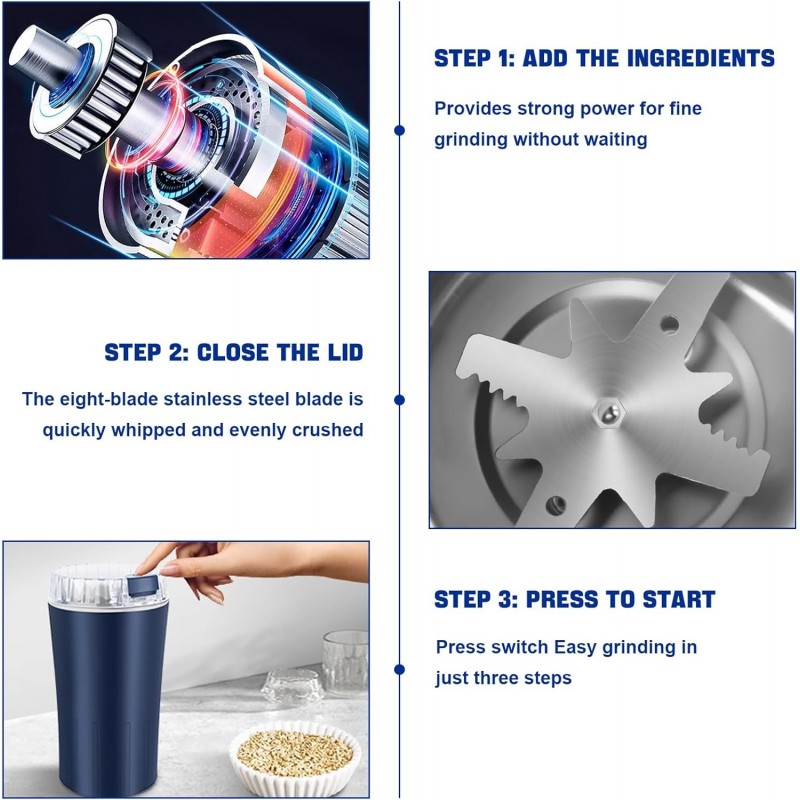 STEP 1: ADD THE INGREDIENTS

Provides strong power for fine grinding without waiting

STEP 2: CLOSE THE LID

The eight-blade stainless steel blade is quickly whipped and evenly crushed

STEP 3: PRESS TO START

Press switch Easy grinding in just three steps